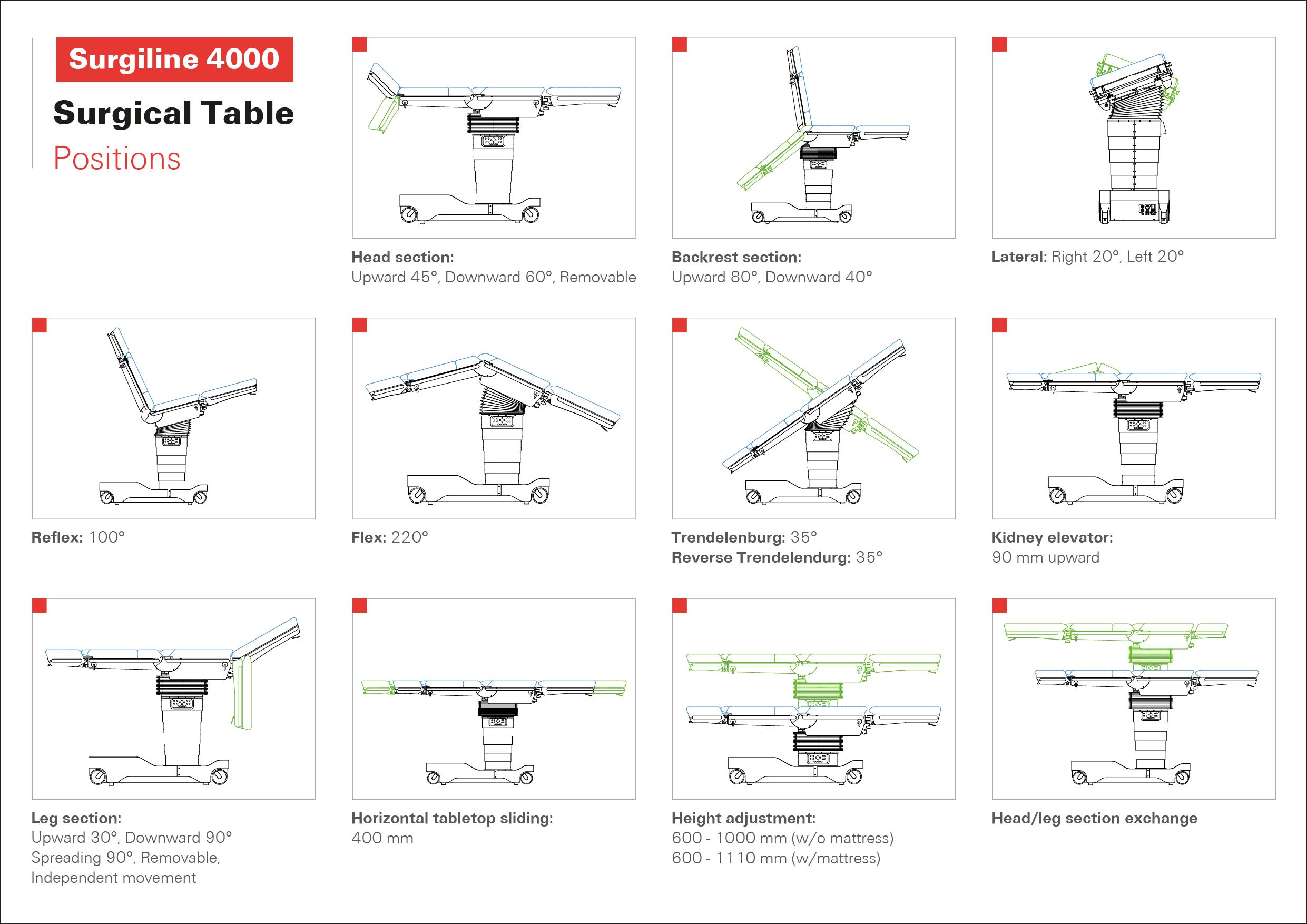 Surgiline 4000

Surgical Table

Positions

Head section:
Upward 45°, Downward 60°, Removable

Backrest section:
Upward 80°, Downward 40°

Lateral: Right 20°, Left 20°

Reflex: 100°

Flex: 220°

Trendelenburg: 35°
Reverse Trendelendurg: 35°

Kidney elevator:
90 mm upward

Leg section:
Upward 30°, Downward 90°
Spreading 90°, Removable,
Independent movement

Horizontal tabletop sliding:
400 mm

Height adjustment:
600 - 1000 mm (w/o mattress)
600 - 1110 mm (w/mattress)

Head/leg section exchange